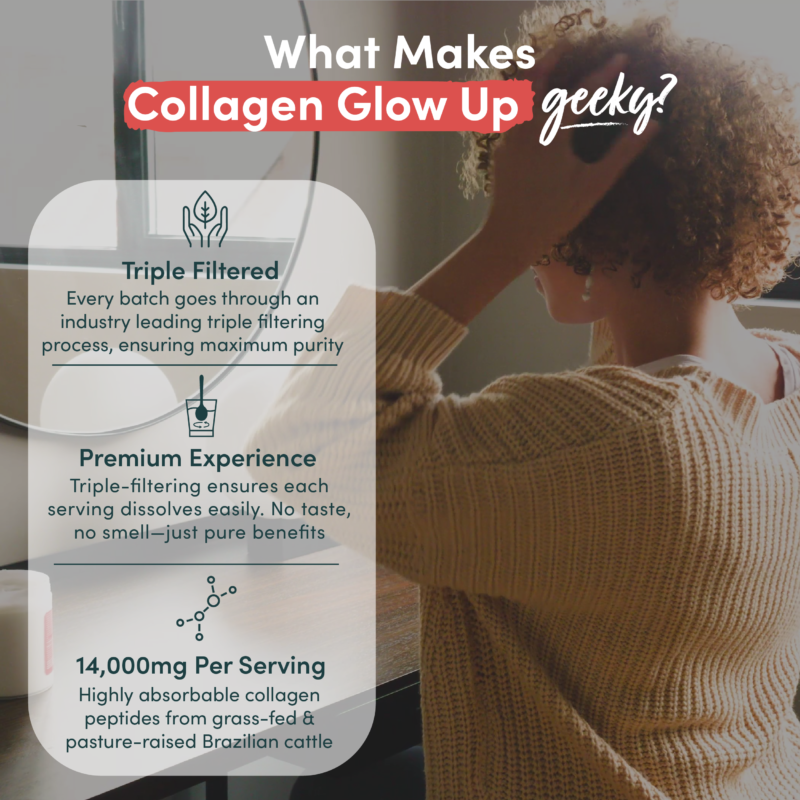 What Makes Collagen Glow Up geeky?

Triple Filtered
Every batch goes through an industry leading triple filtering process, ensuring maximum purity

Premium Experience
Triple-filtering ensures each serving dissolves easily. No taste, no smell—just pure benefits

14,000mg Per Serving
Highly absorbable collagen peptides from grass-fed & pasture-raised Brazilian cattle